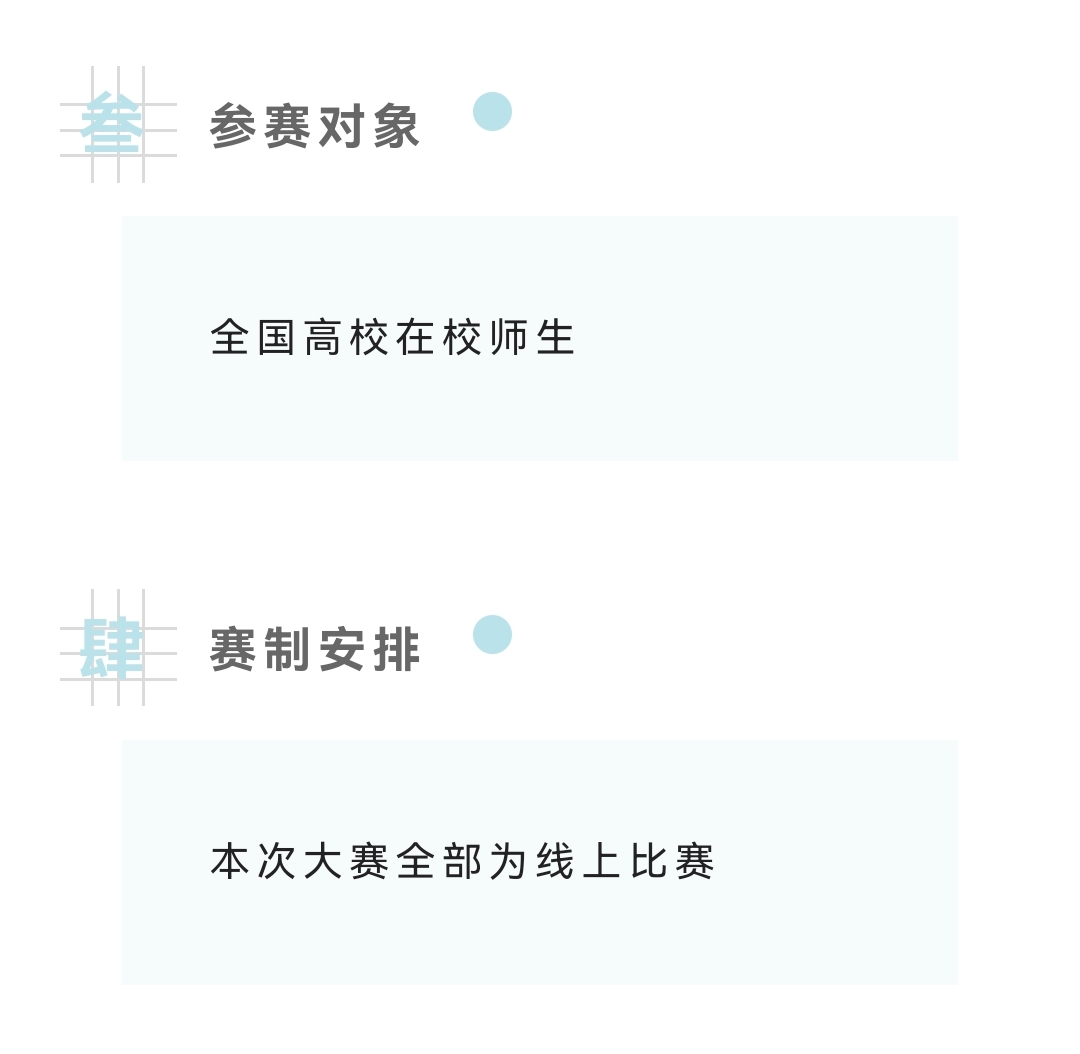 叁 参赛对象

全国高校在校师生

肆 赛制安排

本次大赛全部为线上比赛